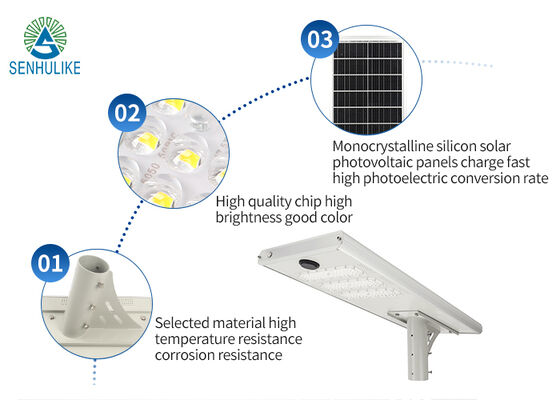 SENHULIKE

03

Monocrystalline silicon solar photovoltaic panels charge fast high photoelectric conversion rate

02

High quality chip high brightness good color

01

Selected material high temperature resistance corrosion resistance