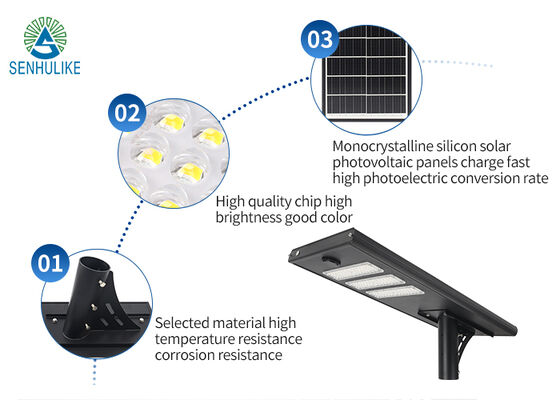 SENHULIKE

03

Monocrystalline silicon solar photovoltaic panels charge fast high photoelectric conversion rate

02

High quality chip high brightness good color

01

Selected material high temperature resistance corrosion resistance