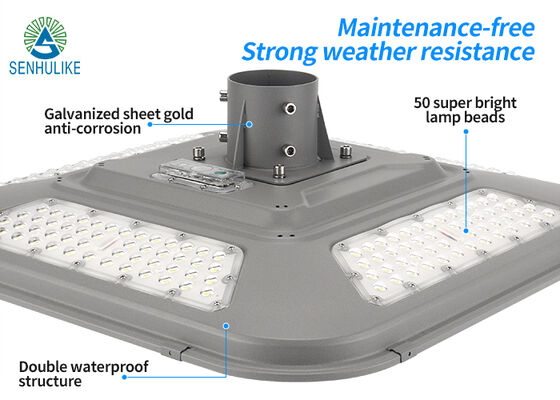 SENHULIKE

Maintenance-free
Strong weather resistance

Galvanized sheet gold anti-corrosion

50 super bright lamp beads

Double waterproof structure