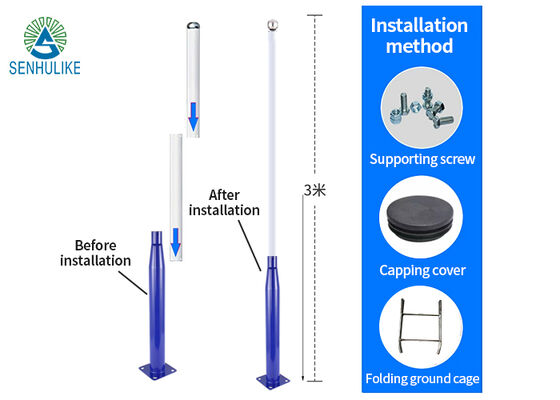 SENHULIKE

Before installation

After installation

3米

Installation method

Supporting screw

Capping cover

Folding ground cage